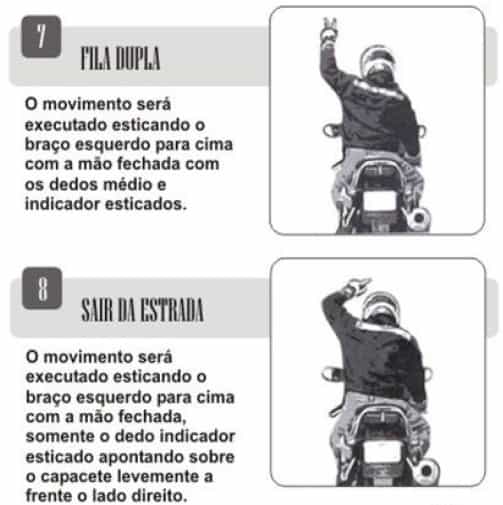 7

FILA DUPLA

O movimento será executado esticando o braço esquerdo para cima com a mão fechada com os dedos médio e indicador esticados.

8

SAIR DA ESTRADA

O movimento será executado esticando o braço esquerdo para cima com a mão fechada, somente o dedo indicador esticado apontando sobre o capacete levemente a frente o lado direito.